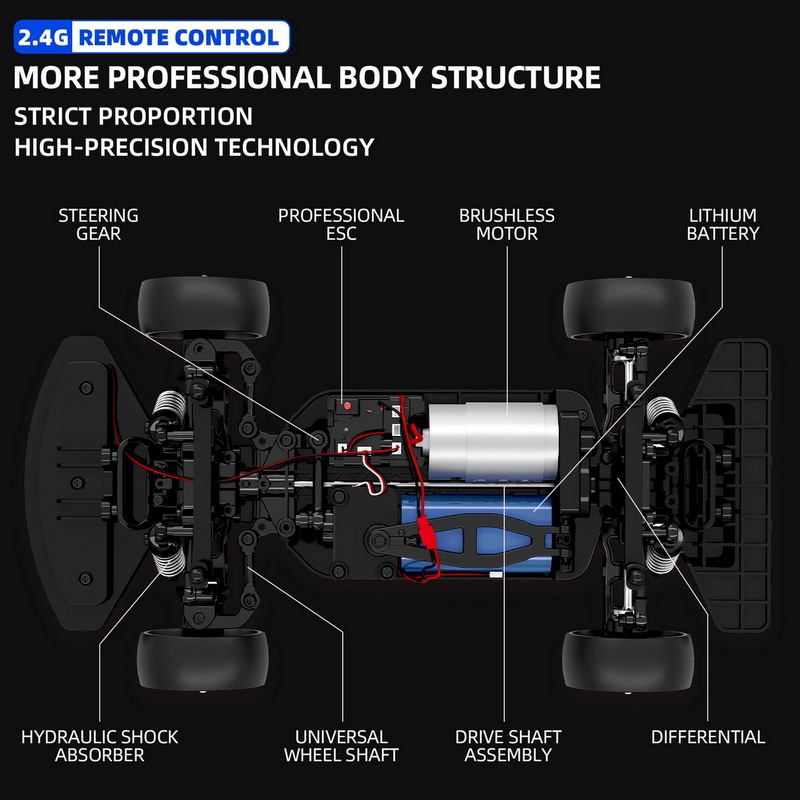 2.4G REMOTE CONTROL

MORE PROFESSIONAL BODY STRUCTURE

STRICT PROPORTION
HIGH-PRECISION TECHNOLOGY

STEERING GEAR

PROFESSIONAL ESC

BRUSHLESS MOTOR

LITHIUM BATTERY

HYDRAULIC SHOCK ABSORBER

UNIVERSAL WHEEL SHAFT

DRIVE SHAFT ASSEMBLY

DIFFERENTIAL